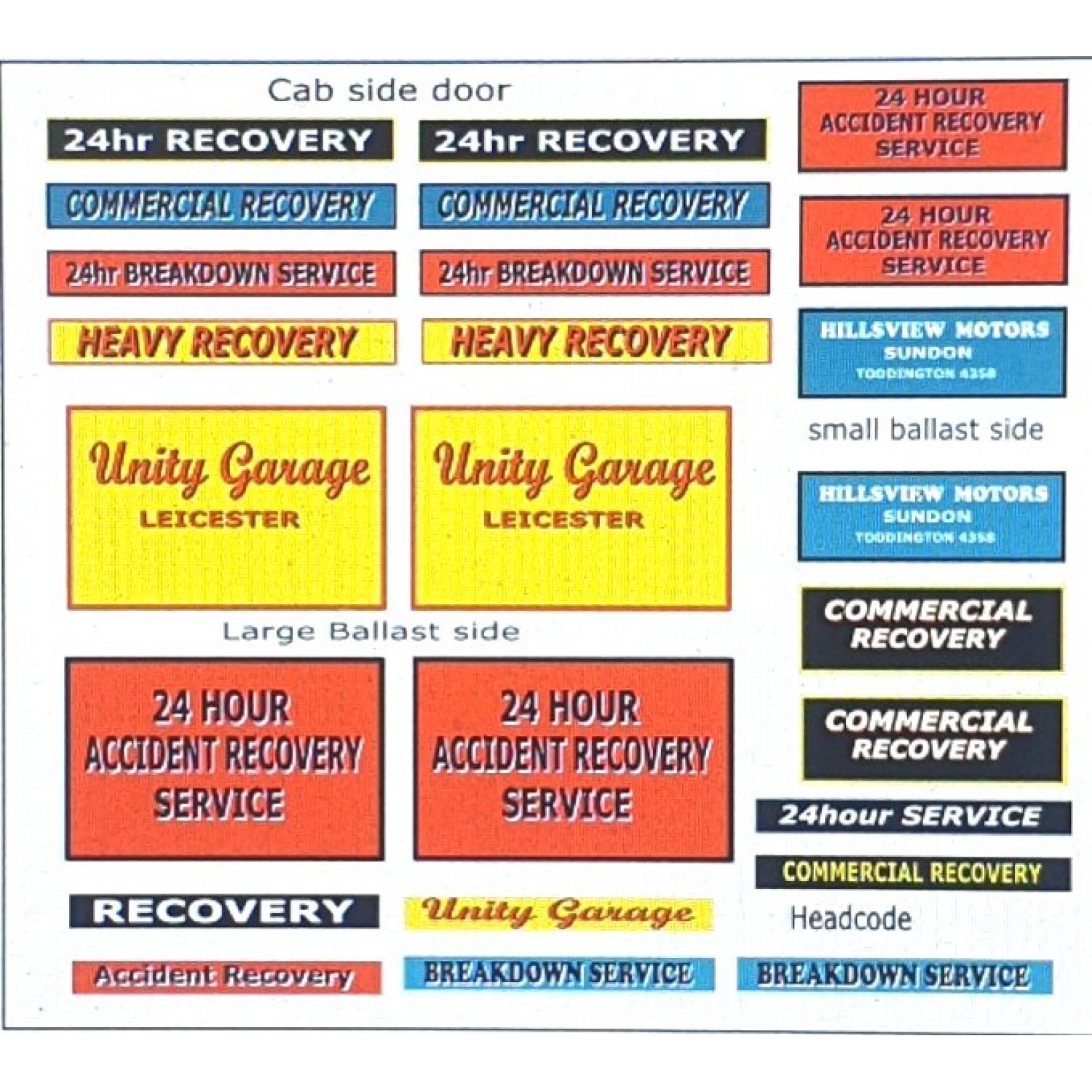 Cab side door

24hr RECOVERY

24hr RECOVERY

COMMERCIAL RECOVERY

COMMERCIAL RECOVERY

24hr BREAKDOWN SERVICE

24hr BREAKDOWN SERVICE

HEAVY RECOVERY

HEAVY RECOVERY

Unity Garage
LEICESTER

Unity Garage
LEICESTER

Large Ballast side

24 HOUR
ACCIDENT RECOVERY
SERVICE

24 HOUR
ACCIDENT RECOVERY
SERVICE

RECOVERY

Unity Garage

Accident Recovery

BREAKDOWN SERVICE

24 HOUR
ACCIDENT RECOVERY
SERVICE

24 HOUR
ACCIDENT RECOVERY
SERVICE

HILLSVIEW MOTORS
SUNDON
TODDINGTON 4358

small ballast side

HILLSVIEW MOTORS
SUNDON
TODDINGTON 4358

COMMERCIAL
RECOVERY

COMMERCIAL
RECOVERY

24hour SERVICE

COMMERCIAL RECOVERY

Headcode

BREAKDOWN SERVICE